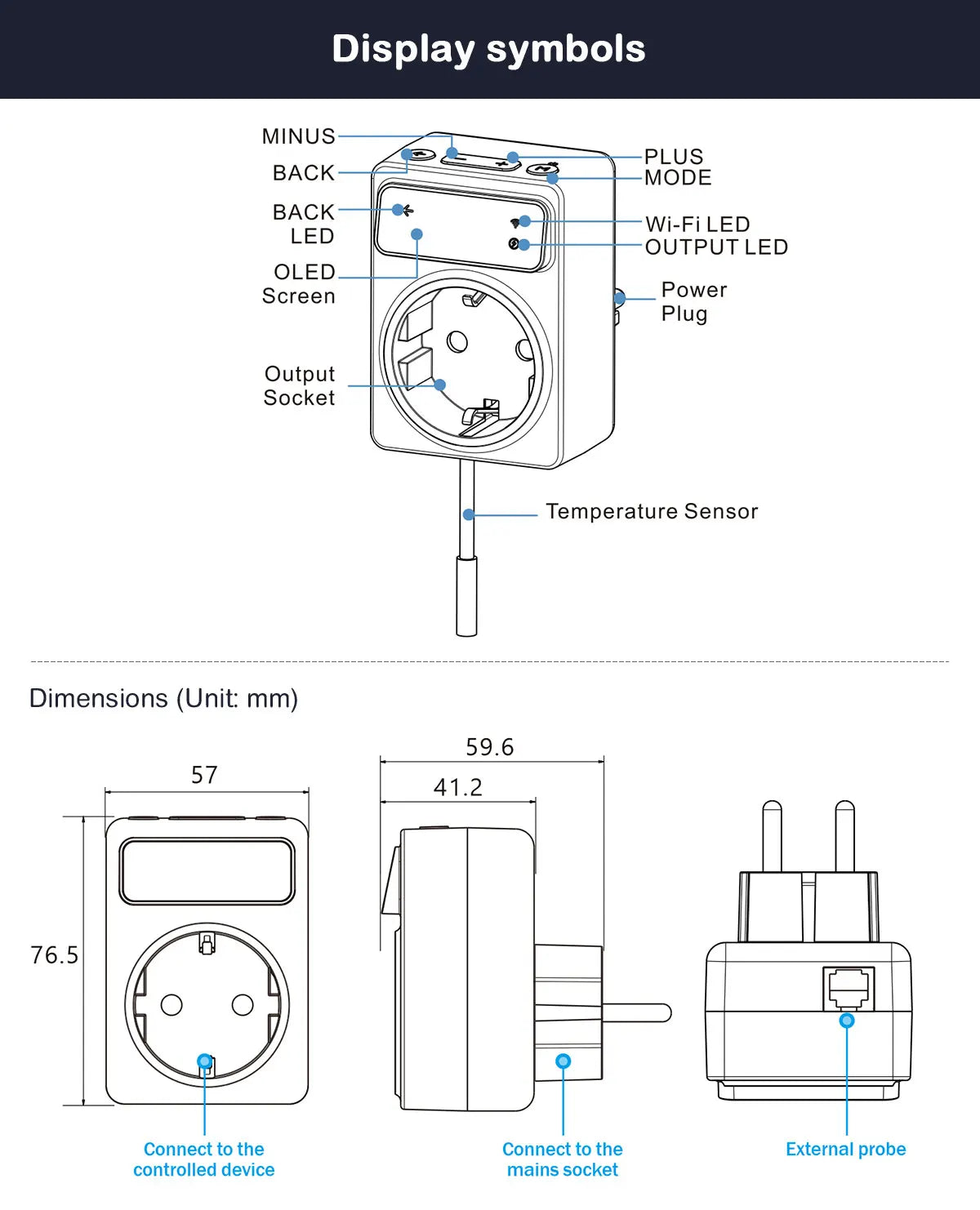 Display symbols

MINUS
BACK
BACK LED
OLED Screen
Output Socket
PLUS
MODE
Wi-Fi LED
OUTPUT LED
Power Plug
Temperature Sensor

Dimensions (Unit: mm)

57
76.5
59.6
41.2

Connect to the controlled device
Connect to the mains socket
External probe