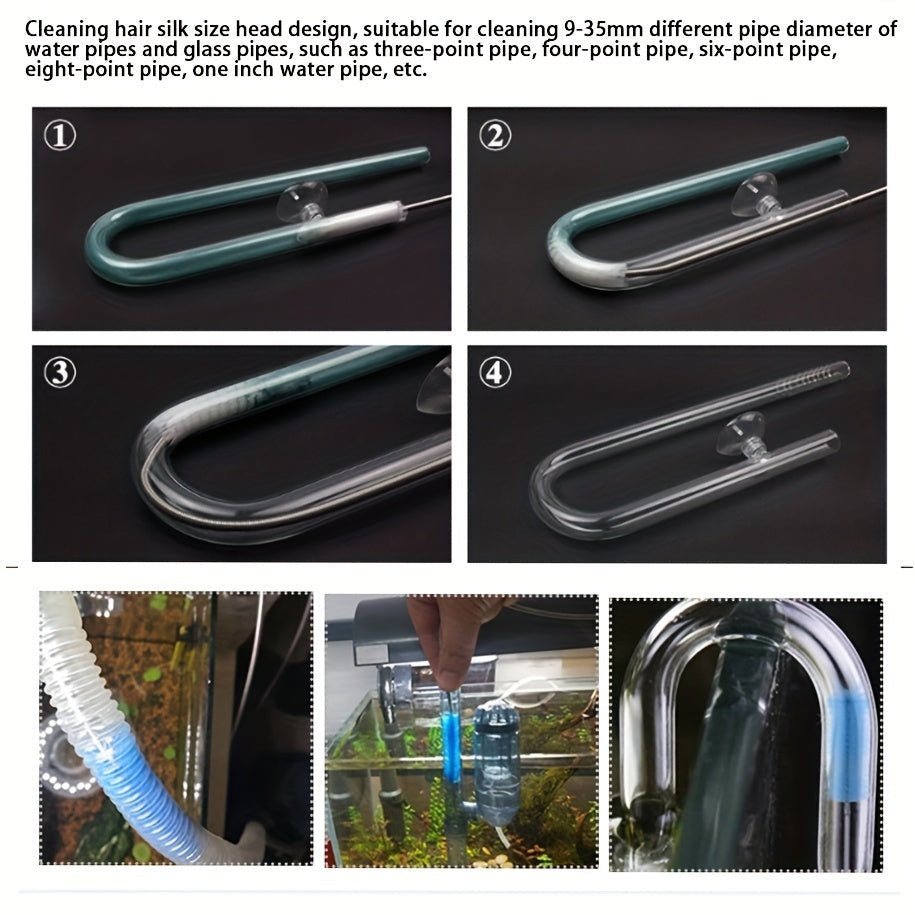 Cleaning hair silk size head design, suitable for cleaning 9-35mm different pipe diameter of water pipes and glass pipes, such as three-point pipe, four-point pipe, six-point pipe, eight-point pipe, one inch water pipe, etc.

①

②

③

④