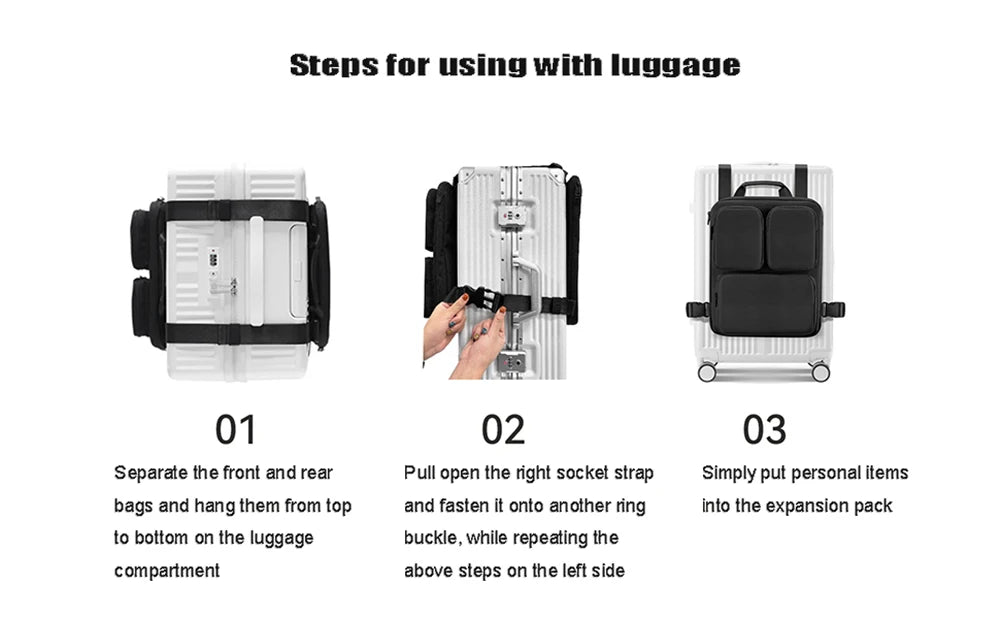 Steps for using with luggage

01

Separate the front and rear bags and hang them from top to bottom on the luggage compartment

02

Pull open the right socket strap and fasten it onto another ring buckle, while repeating the above steps on the left side

03

Simply put personal items into the expansion pack