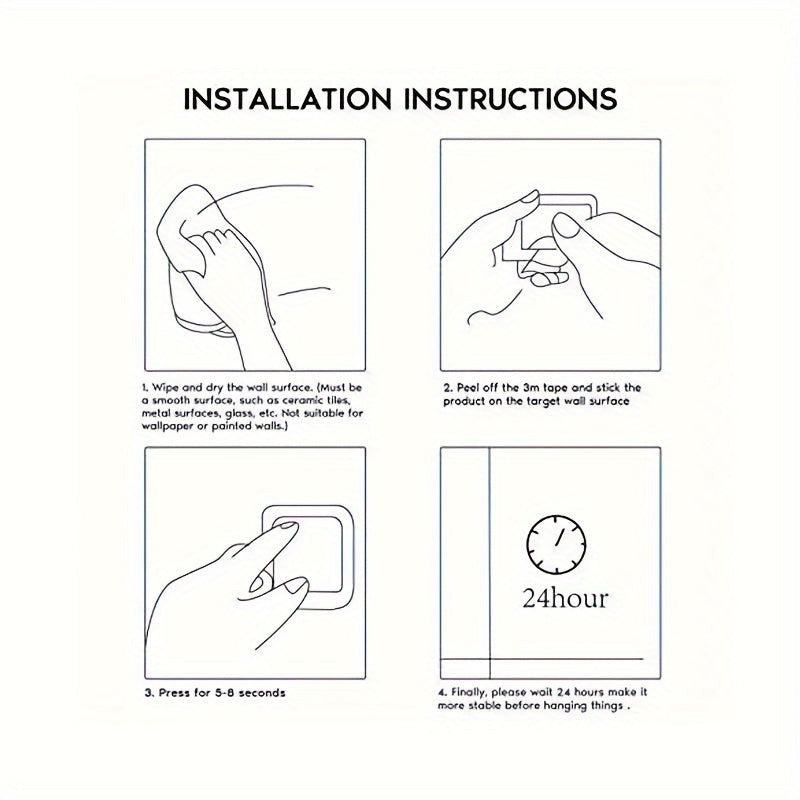 INSTALLATION INSTRUCTIONS

1. Wipe and dry the wall surface. (Must be a smooth surface, such as ceramic tiles, metal surfaces, glass, etc. Not suitable for wallpaper or painted walls.)

2. Peel off the 3m tape and stick the product on the target wall surface

3. Press for 5-8 seconds

24hour

4. Finally, please wait 24 hours make it more stable before hanging things .