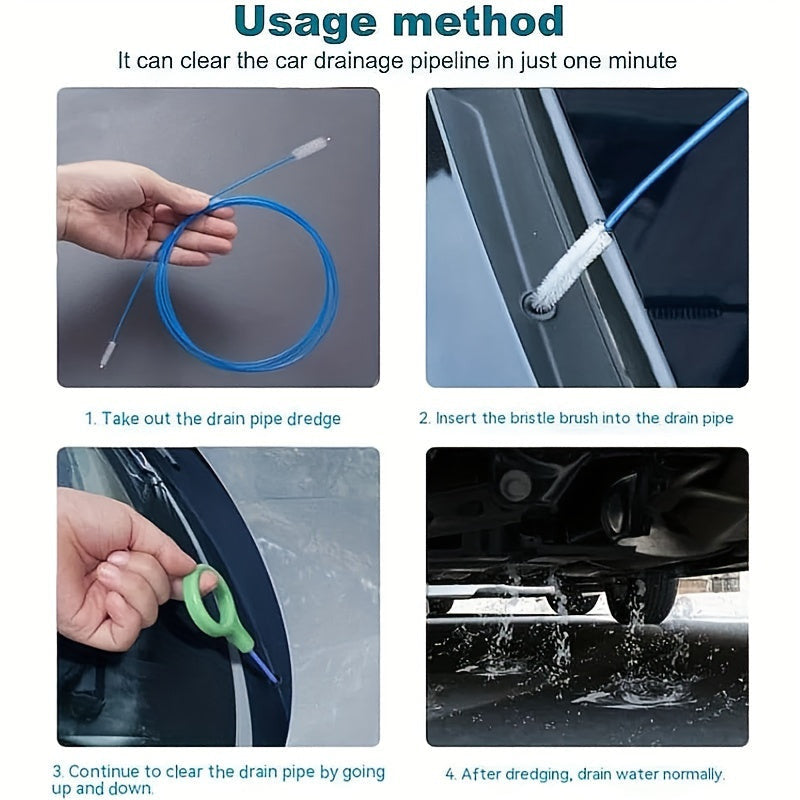 Usage method

It can clear the car drainage pipeline in just one minute

1. Take out the drain pipe dredge

2. Insert the bristle brush into the drain pipe

3. Continue to clear the drain pipe by going up and down.

4. After dredging, drain water normally.