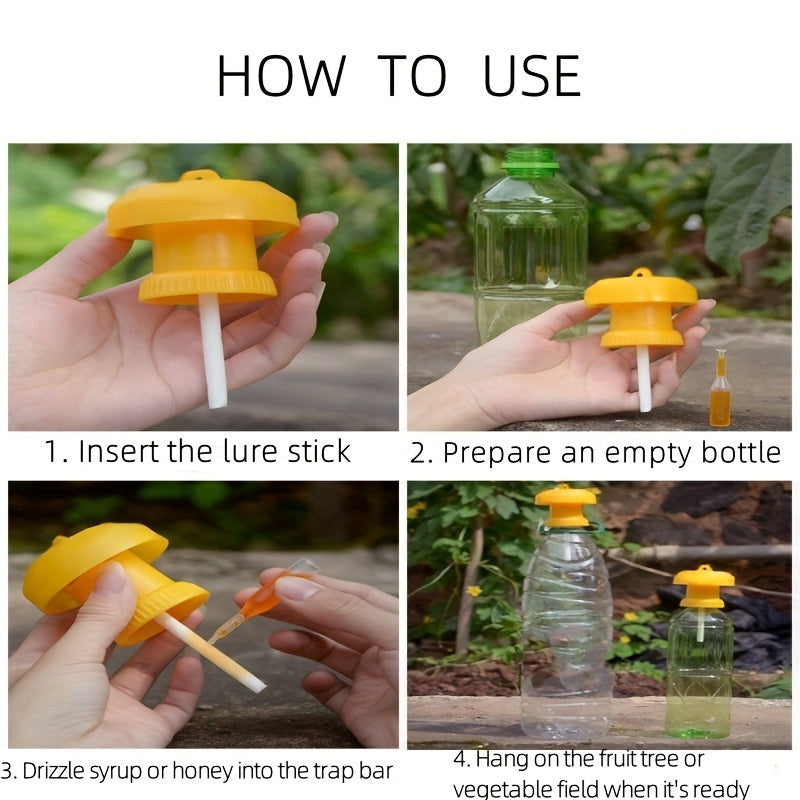 HOW TO USE

1. Insert the lure stick

2. Prepare an empty bottle

3. Drizzle syrup or honey into the trap bar

4. Hang on the fruit tree or vegetable field when it's ready