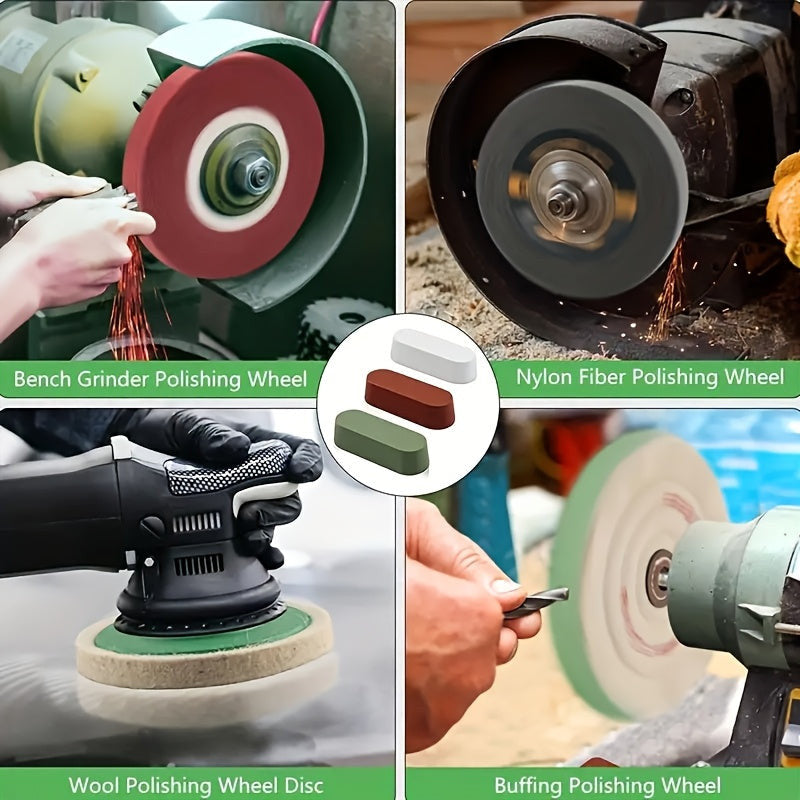 Bench Grinder Polishing Wheel

Nylon Fiber Polishing Wheel

Wool Polishing Wheel Disc

Buffing Polishing Wheel