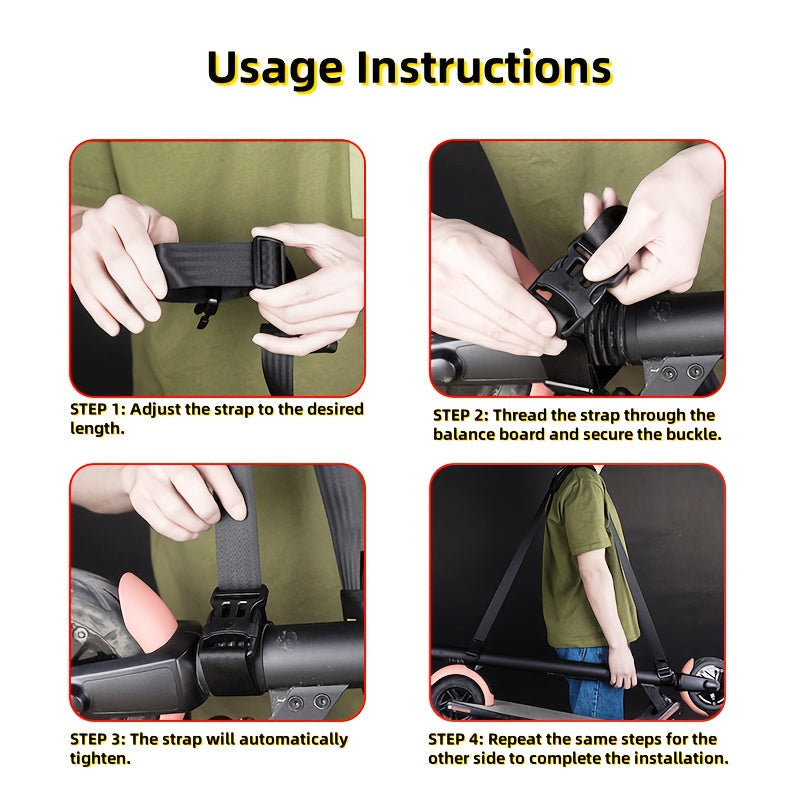 Usage Instructions

STEP 1: Adjust the strap to the desired length.

STEP 2: Thread the strap through the balance board and secure the buckle.

STEP 3: The strap will automatically tighten.

STEP 4: Repeat the same steps for the other side to complete the installation.