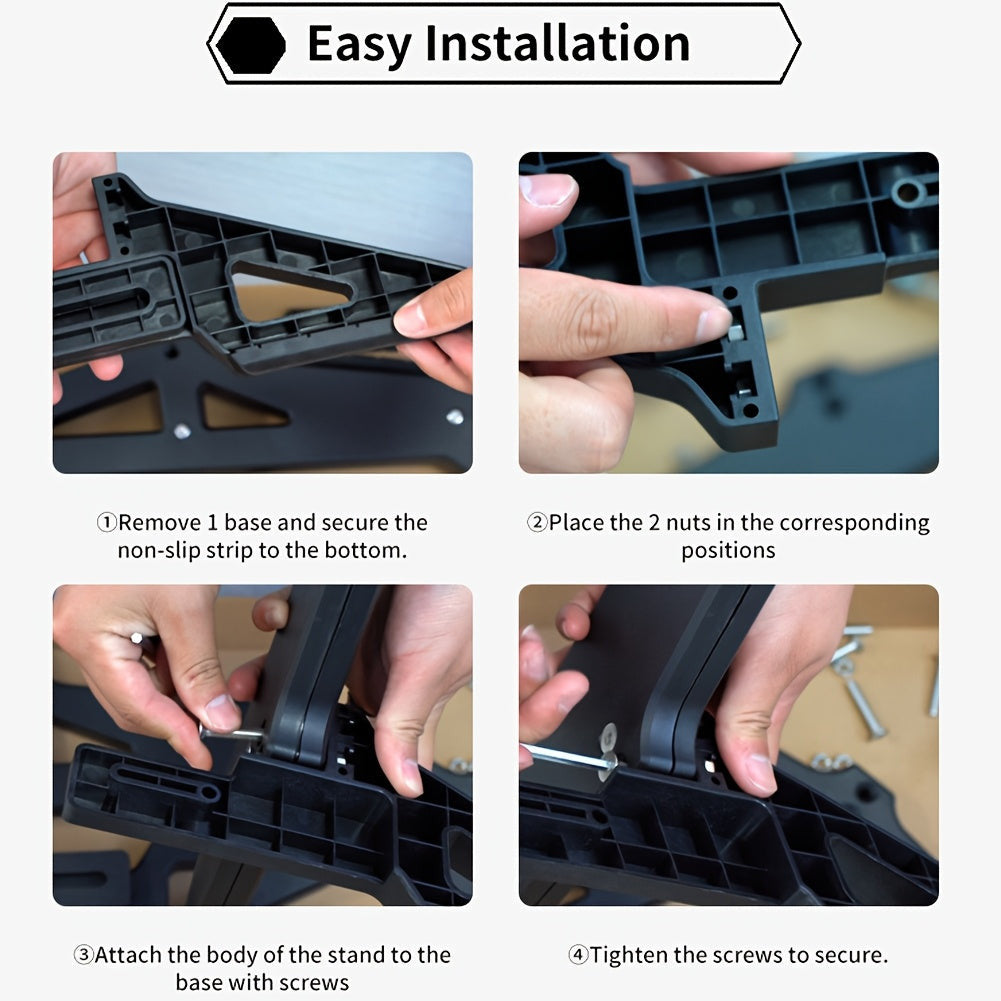 Easy Installation

①Remove 1 base and secure the non-slip strip to the bottom.

②Place the 2 nuts in the corresponding positions

③Attach the body of the stand to the base with screws

④Tighten the screws to secure.