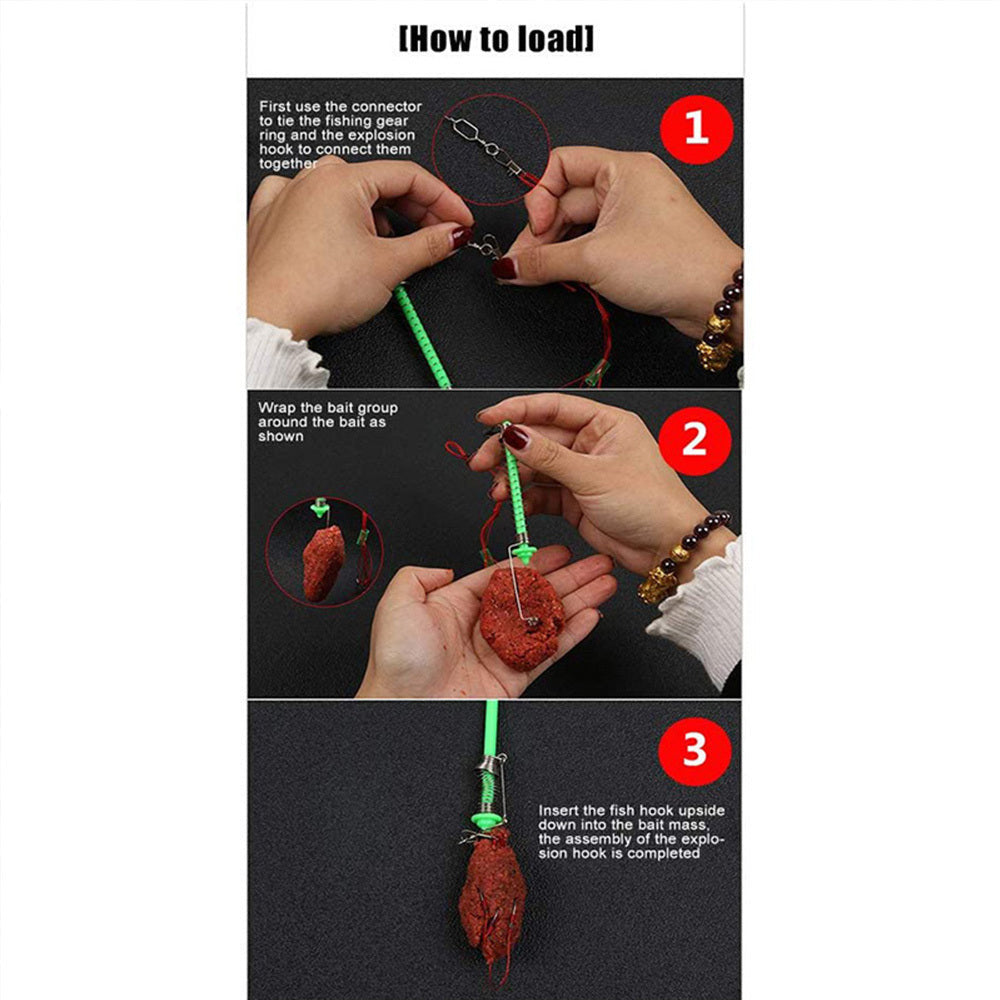 [How to load]

First use the connector to tie the fishing gear ring and the explosion hook to connect them together

1

Wrap the bait group around the bait as shown

2

3

Insert the fish hook upside down into the bait mass, the assembly of the explosion hook is completed